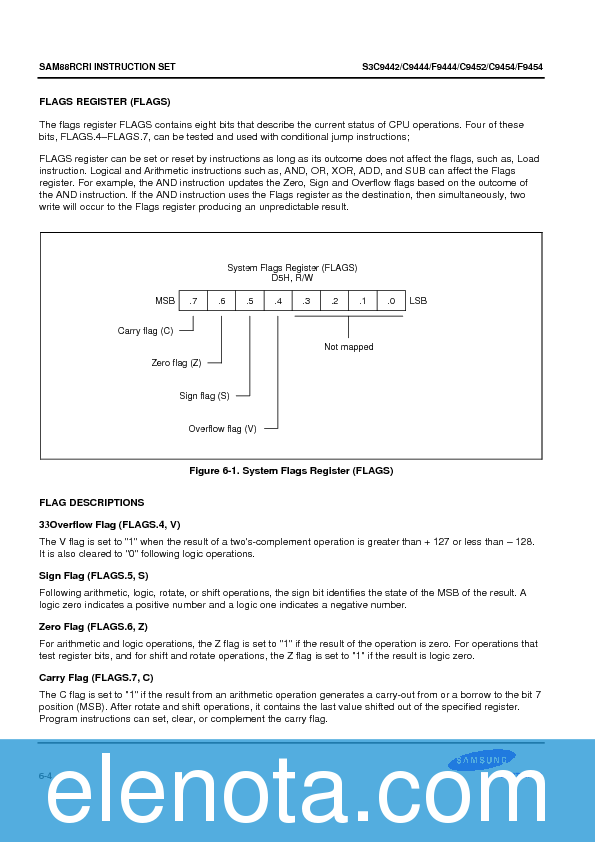 SAM88RCRI INSTRUCTION SET

S3C9442/C9444/F9444/C9452/C9454/F9454

FLAGS REGISTER (FLAGS)

The flags register FLAGS contains eight bits that describe the current status of CPU operations. Four of these bits, FLAGS.4–FLAGS.7, can be tested and used with conditional jump instructions;

FLAGS register can be set or reset by instructions as long as its outcome does not affect the flags, such as, Load instruction. Logical and Arithmetic instructions such as, AND, OR, XOR, ADD, and SUB can affect the Flags register. For example, the AND instruction updates the Zero, Sign and Overflow flags based on the outcome of the AND instruction. If the AND instruction uses the Flags register as the destination, then simultaneously, two write will occur to the Flags register producing an unpredictable result.

System Flags Register (FLAGS)
D5H, R/W

MSB .7 .6 .5 .4 .3 .2 .1 .0 LSB

Carry flag (C)

Zero flag (Z)

Sign flag (S)

Overflow flag (V)

Not mapped

Figure 6-1. System Flags Register (FLAGS)

FLAG DESCRIPTIONS

33Overflow Flag (FLAGS.4, V)

The V flag is set to "1" when the result of a two's-complement operation is greater than + 127 or less than – 128. It is also cleared to "0" following logic operations.

Sign Flag (FLAGS.5, S)

Following arithmetic, logic, rotate, or shift operations, the sign bit identifies the state of the MSB of the result. A logic zero indicates a positive number and a logic one indicates a negative number.

Zero Flag (FLAGS.6, Z)

For arithmetic and logic operations, the Z flag is set to "1" if the result of the operation is zero. For operations that test register bits, and for shift and rotate operations, the Z flag is set to "1" if the result is logic zero.

Carry Flag (FLAGS.7, C)

The C flag is set to "1" if the result from an arithmetic operation generates a carry-out from or a borrow to the bit 7 position (MSB). After rotate and shift operations, it contains the last value shifted out of the specified register. Program instructions can set, clear, or complement the carry flag.

6-4

SAMSUNG

elenota.com